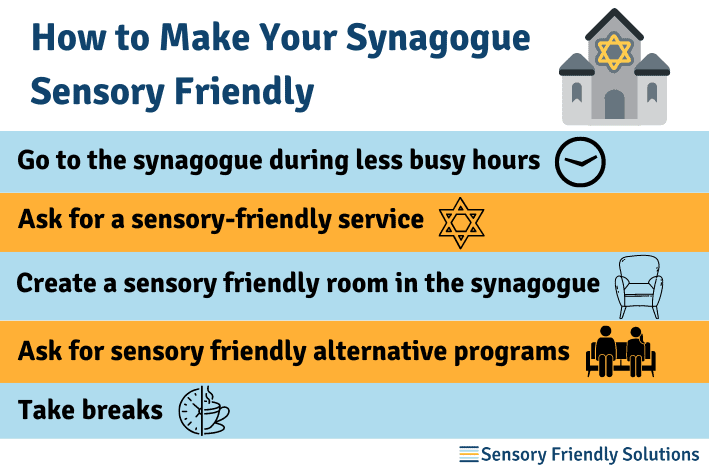 How to Make Your Synagogue Sensory Friendly

Go to the synagogue during less busy hours

Ask for a sensory-friendly service

Create a sensory friendly room in the synagogue

Ask for sensory friendly alternative programs

Take breaks

Sensory Friendly Solutions