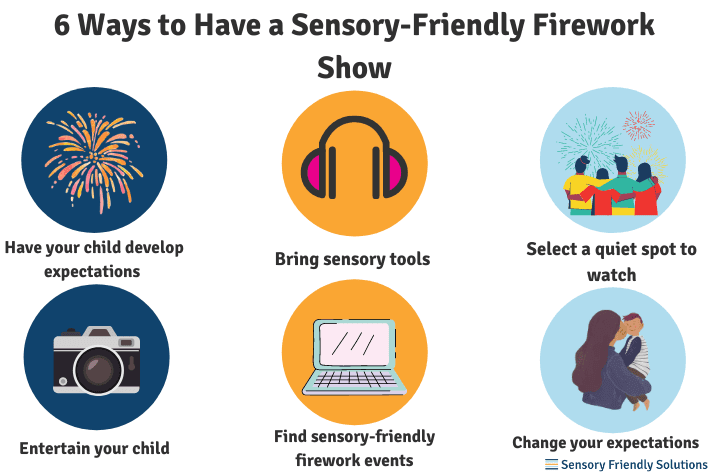 6 Ways to Have a Sensory-Friendly Firework Show

Have your child develop expectations

Bring sensory tools

Select a quiet spot to watch

Entertain your child

Find sensory-friendly firework events

Change your expectations

Sensory Friendly Solutions