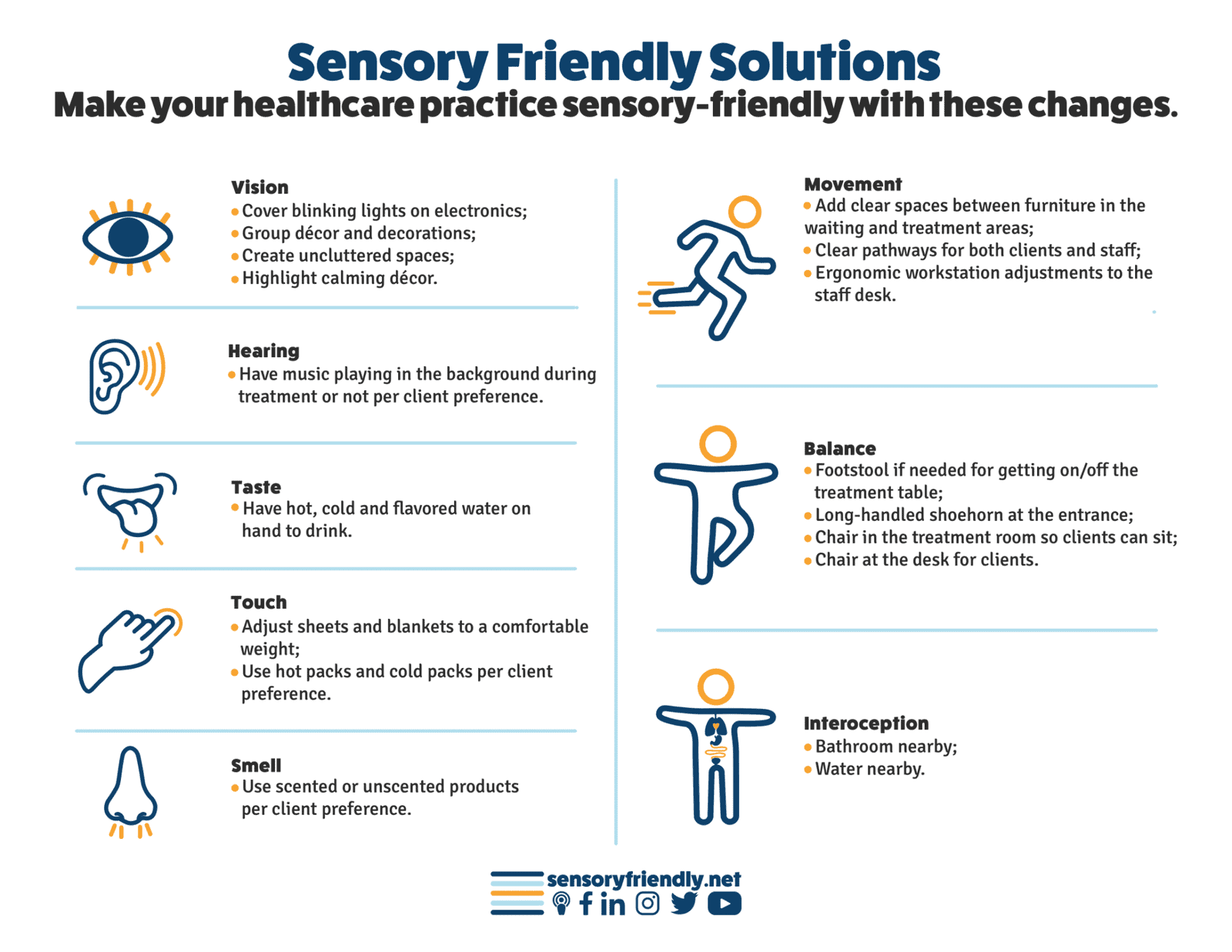 Sensory Friendly Solutions
Make your healthcare practice sensory-friendly with these changes.

Vision
• Cover blinking lights on electronics;
• Group décor and decorations;
• Create uncluttered spaces;
• Highlight calming décor.

Hearing
• Have music playing in the background during treatment or not per client preference.

Taste
• Have hot, cold and flavored water on hand to drink.

Touch
• Adjust sheets and blankets to a comfortable weight;
• Use hot packs and cold packs per client preference.

Smell
• Use scented or unscented products per client preference.

Movement
• Add clear spaces between furniture in the waiting and treatment areas;
• Clear pathways for both clients and staff;
• Ergonomic workstation adjustments to the staff desk.

Balance
• Footstool if needed for getting on/off the treatment table;
• Long-handled shoehorn at the entrance;
• Chair in the treatment room so clients can sit;
• Chair at the desk for clients.

Interoception
• Bathroom nearby;
• Water nearby.

sensoryfriendly.net