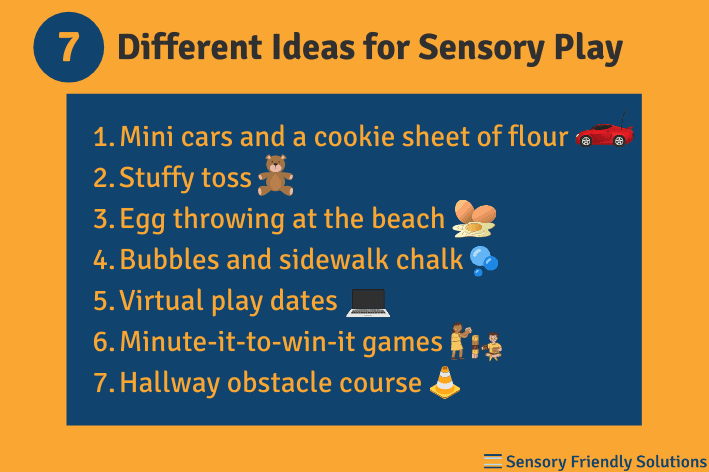 7 Different Ideas for Sensory Play

1. Mini cars and a cookie sheet of flour
2. Stuffy toss
3. Egg throwing at the beach
4. Bubbles and sidewalk chalk
5. Virtual play dates
6. Minute-it-to-win-it games
7. Hallway obstacle course

Sensory Friendly Solutions